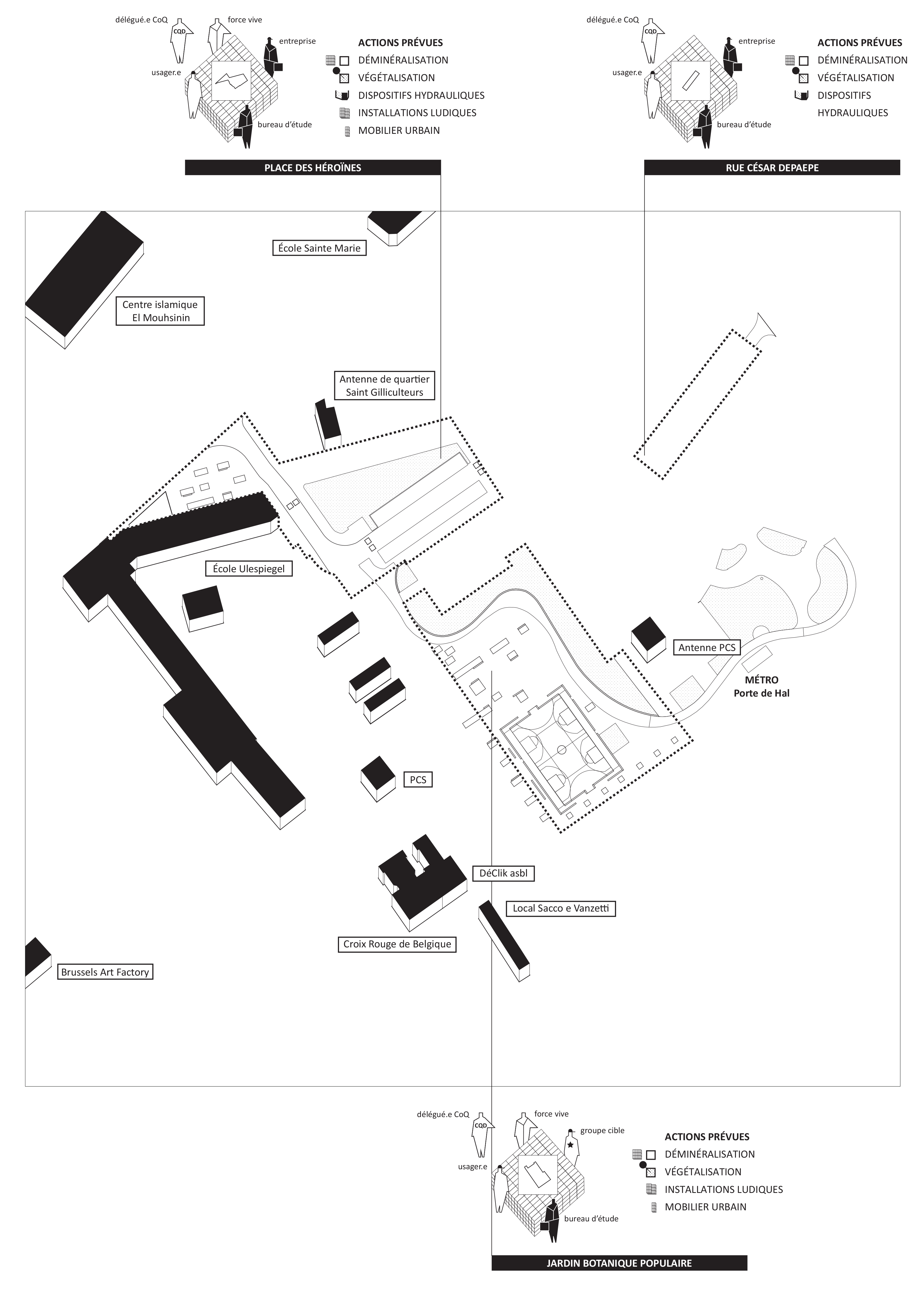 délégué.e CoQ
CQD
force vive
entreprise
usager.e
bureau d'étude

ACTIONS PRÉVUES
DÉMINÉRALISATION
VÉGÉTALISATION
DISPOSITIFS HYDRAULIQUES
INSTALLATIONS LUDIQUES
MOBILIER URBAIN

PLACE DES HÉROÏNES

délégué.e CoQ
CQD
entreprise
usager.e
bureau d'étude

ACTIONS PRÉVUES
DÉMINÉRALISATION
VÉGÉTALISATION
DISPOSITIFS HYDRAULIQUES

RUE CÉSAR DEPAEPE

École Sainte Marie

Centre islamique El Mouhsinin

Antenne de quartier Saint Gilliculteurs

École Ulespiegel

Antenne PCS

MÉTRO
Porte de Hal

PCS

DéClik asbl

Local Sacco e Vanzetti

Croix Rouge de Belgique

Brussels Art Factory

délégué.e CoQ
CQD
force vive
groupe cible
usager.e
bureau d'étude

ACTIONS PRÉVUES
DÉMINÉRALISATION
VÉGÉTALISATION
INSTALLATIONS LUDIQUES
MOBILIER URBAIN

JARDIN BOTANIQUE POPULAIRE